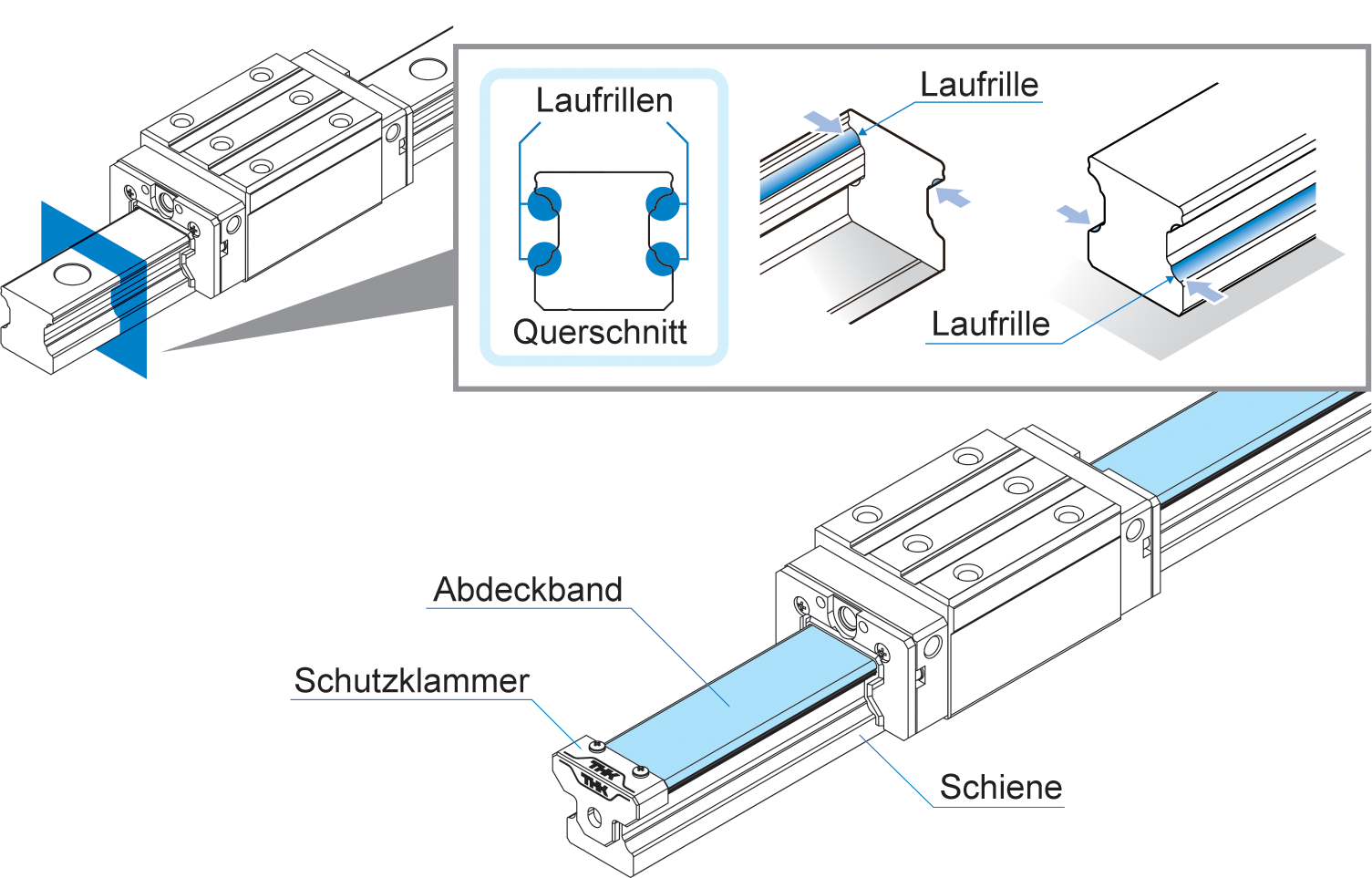 Laufrillen

Querschnitt

Laufrille

Laufrille

Abdeckband

Schutzklammer

THK

THK

Schiene